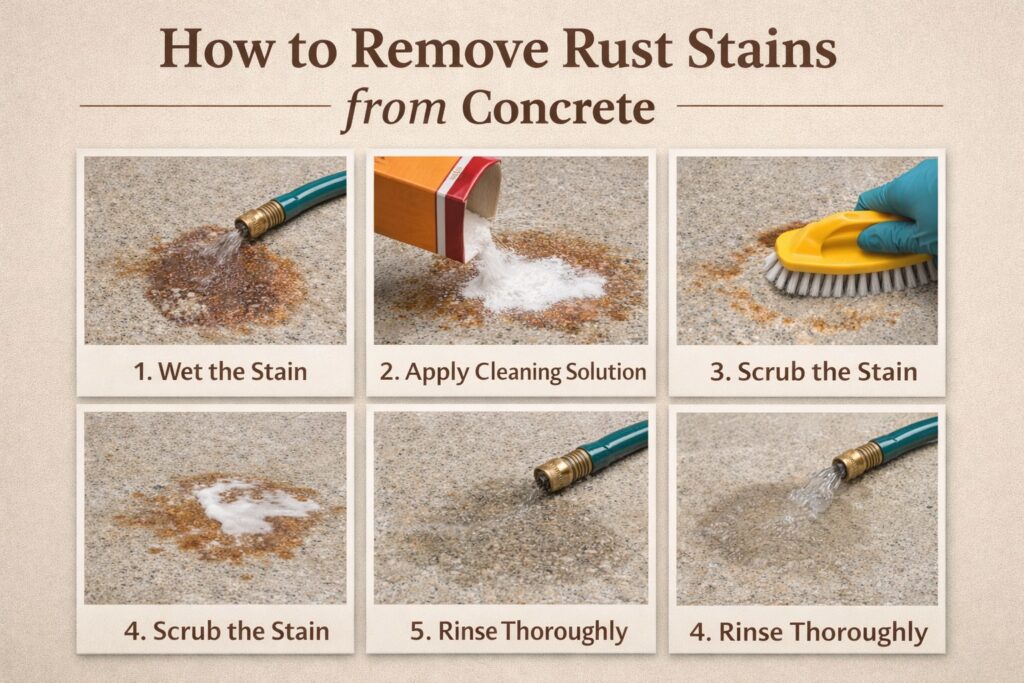 How to Remove Rust Stains
from Concrete

1. Wet the Stain

2. Apply Cleaning Solution

3. Scrub the Stain

4. Scrub the Stain

5. Rinse Thoroughly

4. Rinse Thoroughly