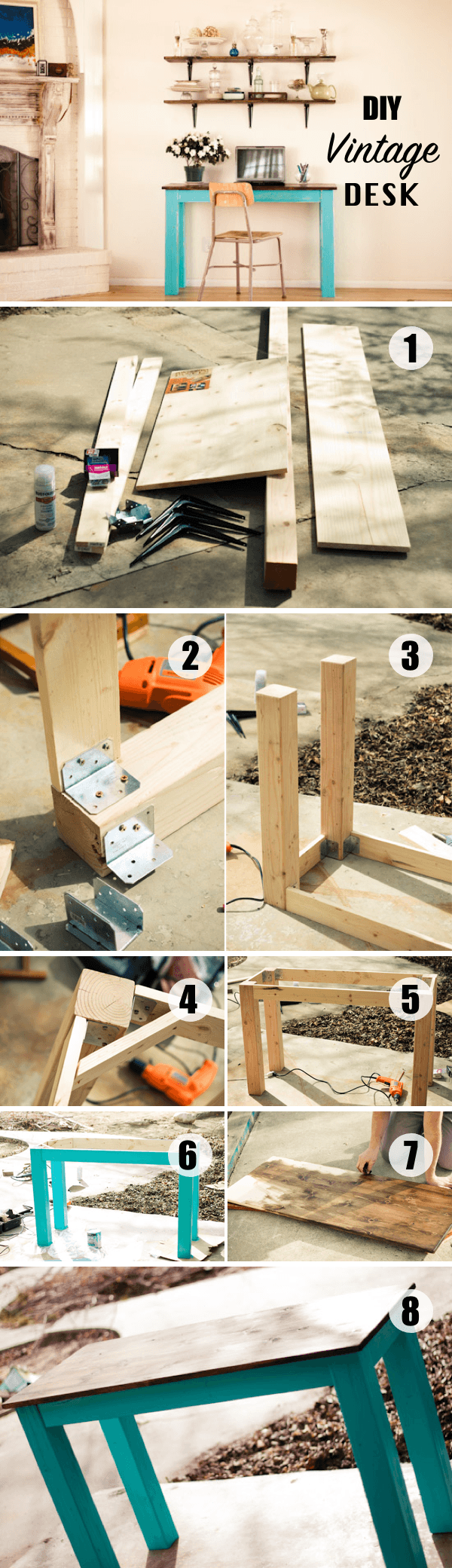 DIY
Vintage
DESK

1

2

3

4

5

6

7

8