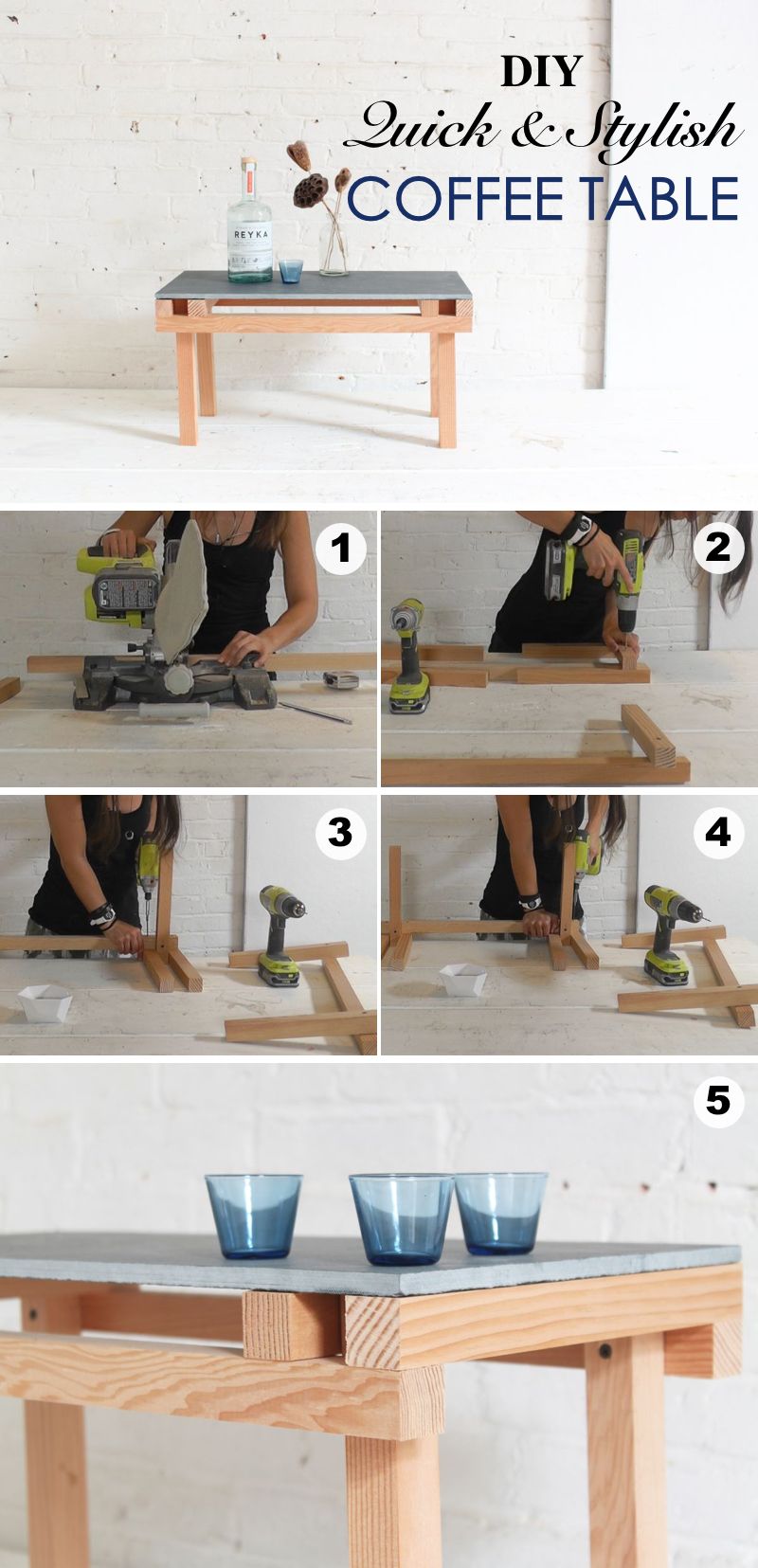 DIY
Quick & Stylish
COFFEE TABLE

REYKA

1

2

3

4

5