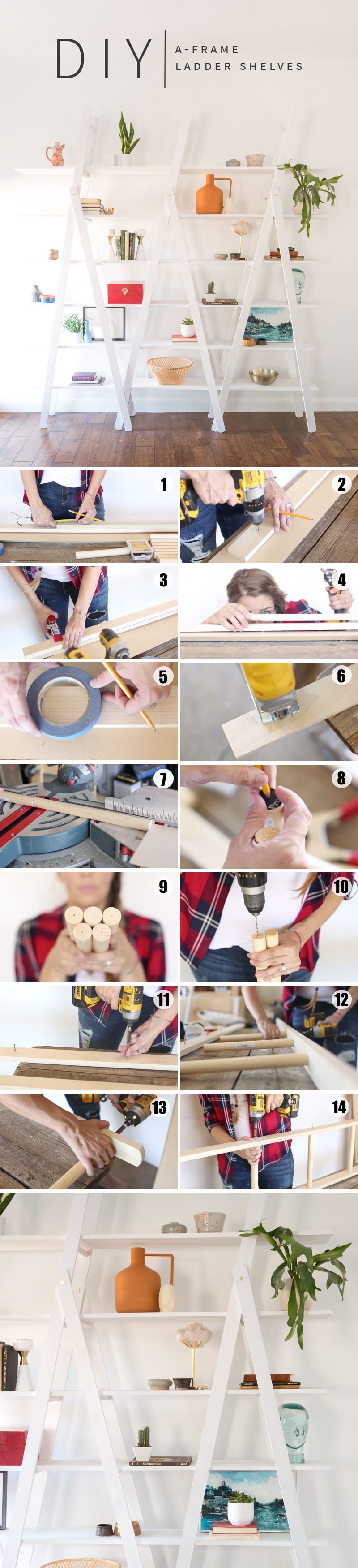 DIY
A-FRAME LADDER SHELVES

1
2
3
4
5
6
7
8
9
10
11
12
13
14